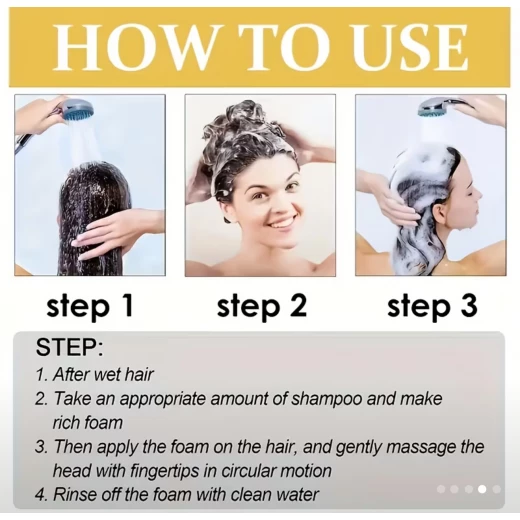 HOW TO USE

step 1

step 2

step 3

STEP:
1. After wet hair
2. Take an appropriate amount of shampoo and make rich foam
3. Then apply the foam on the hair, and gently massage the head with fingertips in circular motion
4. Rinse off the foam with clean water