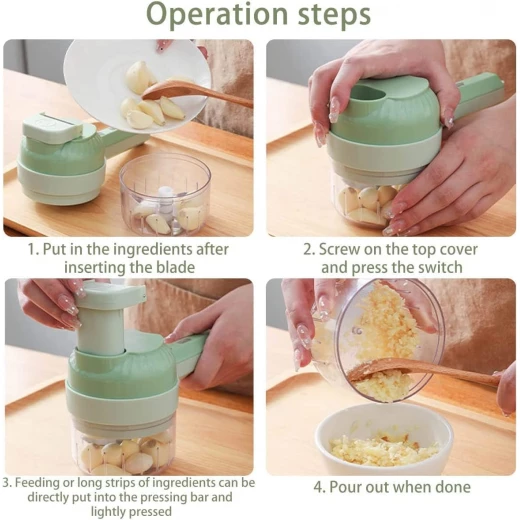 Operation steps

1. Put in the ingredients after inserting the blade

2. Screw on the top cover and press the switch

3. Feeding or long strips of ingredients can be directly put into the pressing bar and lightly pressed

4. Pour out when done