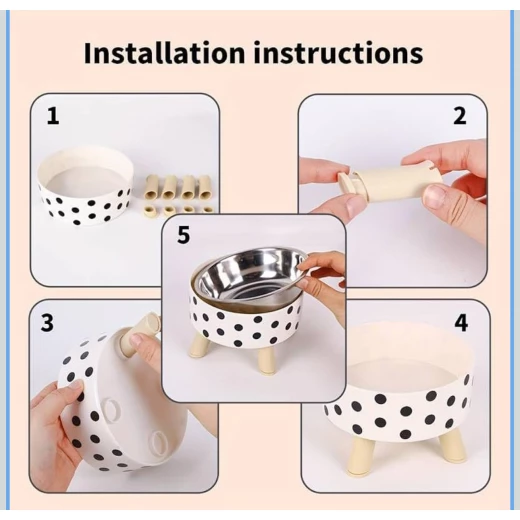 Installation instructions

1

2

5

3

4