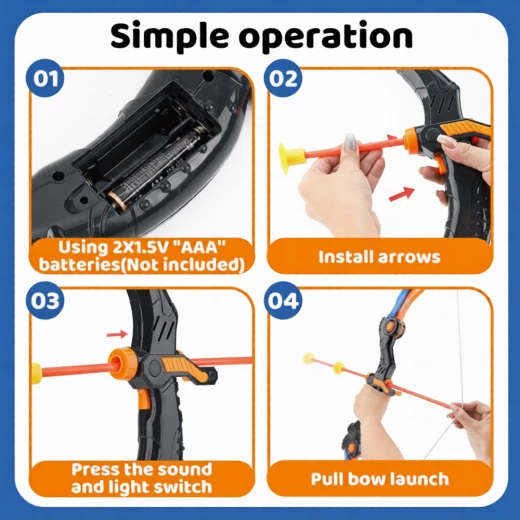 Simple operation

01

Using 2X1.5V "AAA" batteries(Not included)

02

Install arrows

03

Press the sound and light switch

04

Pull bow launch