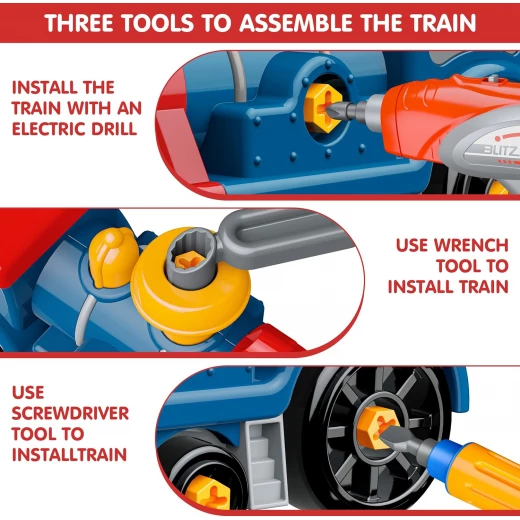 THREE TOOLS TO ASSEMBLE THE TRAIN

INSTALL THE TRAIN WITH AN ELECTRIC DRILL

BLITZ

USE WRENCH TOOL TO INSTALL TRAIN

USE SCREWDRIVER TOOL TO INSTALLTRAIN