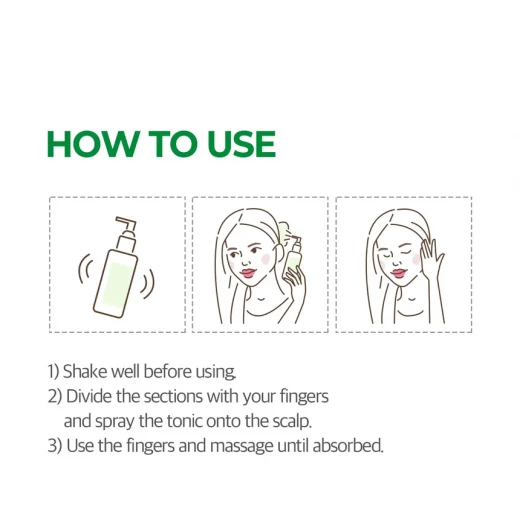 HOW TO USE

1) Shake well before using.
2) Divide the sections with your fingers and spray the tonic onto the scalp.
3) Use the fingers and massage until absorbed.