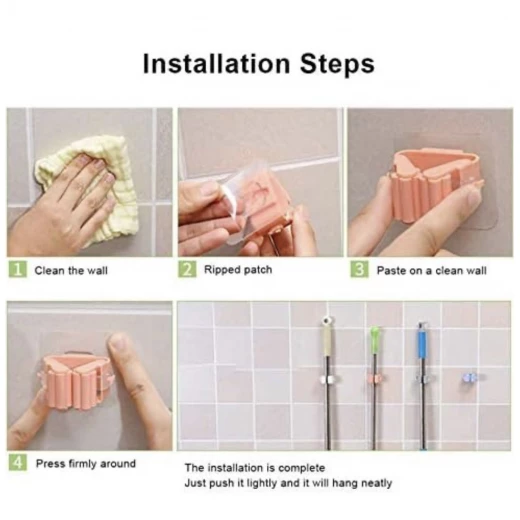 Installation Steps

1 Clean the wall

2 Ripped patch

3 Paste on a clean wall

4 Press firmly around

The installation is complete
Just push it lightly and it will hang neatly