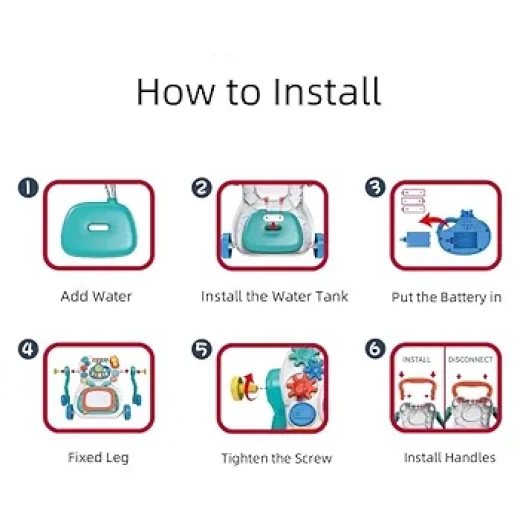 How to Install

1
Add Water

2
Install the Water Tank

3
Put the Battery in

4
Fixed Leg

5
Tighten the Screw

6
INSTALL
DISCONNECT
Install Handles