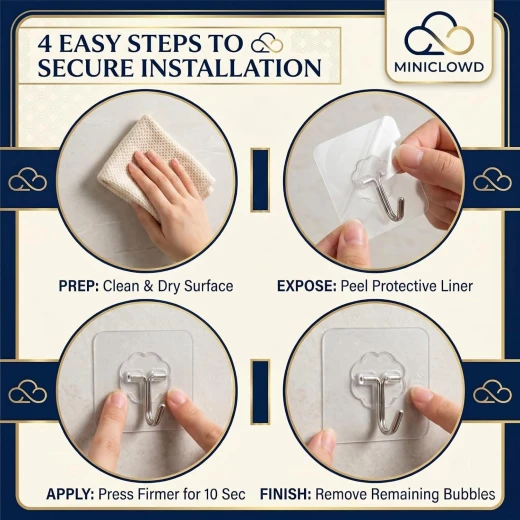 4 EASY STEPS TO SECURE INSTALLATION

MINICLOWD

PREP: Clean & Dry Surface

EXPOSE: Peel Protective Liner

APPLY: Press Firmer for 10 Sec

FINISH: Remove Remaining Bubbles