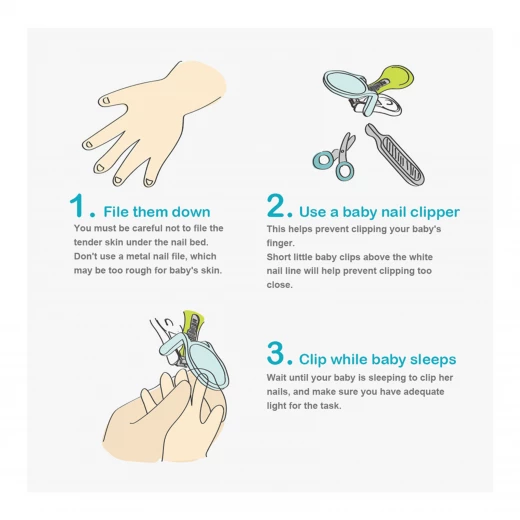 1. File them down

You must be careful not to file the tender skin under the nail bed. Don't use a metal nail file, which may be too rough for baby's skin.

2. Use a baby nail clipper

This helps prevent clipping your baby's finger.
Short little baby clips above the white nail line will help prevent clipping too close.

3. Clip while baby sleeps

Wait until your baby is sleeping to clip her nails, and make sure you have adequate light for the task.