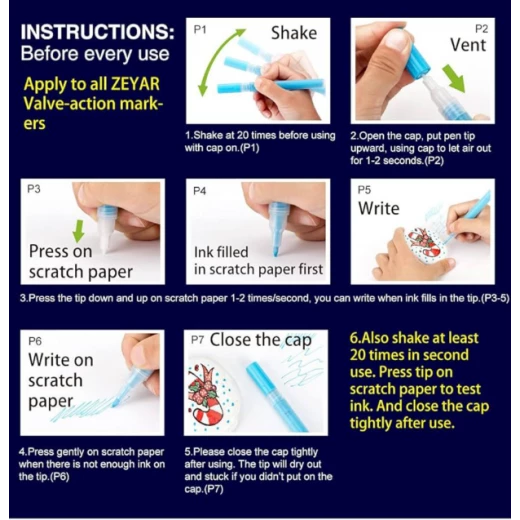 INSTRUCTIONS:
Before every use

Apply to all ZEYAR Valve-action markers

P1
Shake

1.Shake at 20 times before using with cap on.(P1)

P2
Vent

2.Open the cap, put pen tip upward, using cap to let air out for 1-2 seconds.(P2)

P3
Press on scratch paper

P4
Ink filled in scratch paper first

P5
Write

3.Press the tip down and up on scratch paper 1-2 times/second, you can write when ink fills in the tip.(P3-5)

P6
Write on scratch paper

4.Press gently on scratch paper when there is not enough ink on the tip.(P6)

P7 Close the cap

5.Please close the cap tightly after using. The tip will dry out and stuck if you didn't put on the cap.(P7)

6.Also shake at least 20 times in second use. Press tip on scratch paper to test ink. And close the cap tightly after use.