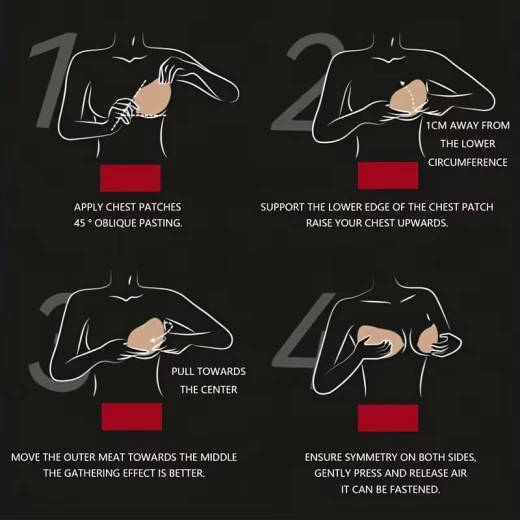 1

APPLY CHEST PATCHES
45 ° OBLIQUE PASTING.

2

1CM AWAY FROM THE LOWER CIRCUMFERENCE

SUPPORT THE LOWER EDGE OF THE CHEST PATCH
RAISE YOUR CHEST UPWARDS.

3

PULL TOWARDS THE CENTER

MOVE THE OUTER MEAT TOWARDS THE MIDDLE
THE GATHERING EFFECT IS BETTER.

4

ENSURE SYMMETRY ON BOTH SIDES,
GENTLY PRESS AND RELEASE AIR
IT CAN BE FASTENED.