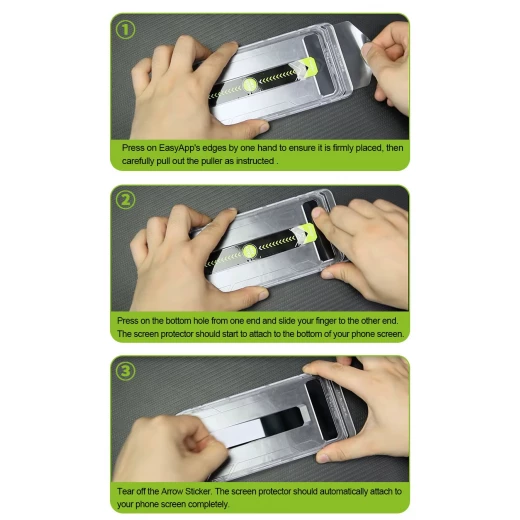 ①

Press on EasyApp's edges by one hand to ensure it is firmly placed, then carefully pull out the puller as instructed .

②

Press on the bottom hole from one end and slide your finger to the other end. The screen protector should start to attach to the bottom of your phone screen.

③

Tear off the Arrow Sticker. The screen protector should automatically attach to your phone screen completely.