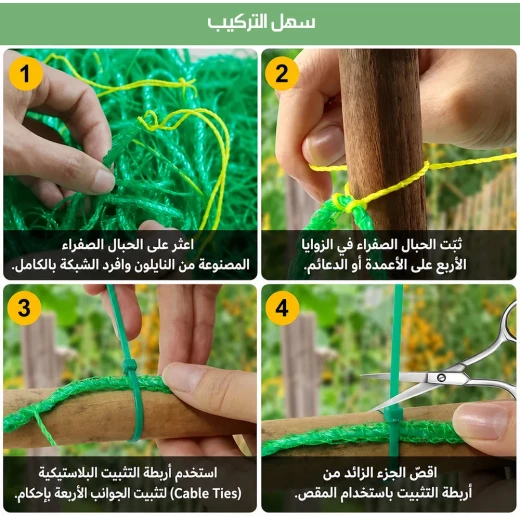 سهل التركيب

1

اعثر على الحبال الصفراء المصنوعة من النايلون وافرد الشبكة بالكامل.

2

ثبّت الحبال الصفراء في الزوايا الأربع على الأعمدة أو الدعائم.

3

استخدم أربطة التثبيت البلاستيكية (Cable Ties) لتثبيت الجوانب الأربعة بإحكام.

4

اقصّ الجزء الزائد من أربطة التثبيت باستخدام المقص.