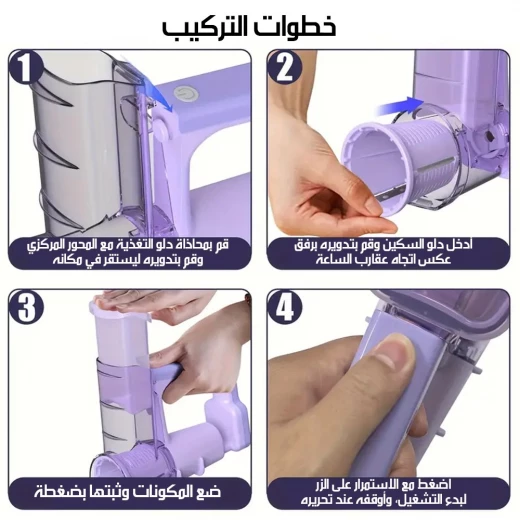 خطوات التركيب

1
قم بمحاذاة دلو التغذية مع المحور المركزي وقم بتدويره ليستقر في مكانه

2
أدخل دلو السكين وقم بتدويره برفق عكس اتجاه عقارب الساعة

3
ضع المكونات وثبتها بضغطة

4
اضغط مع الاستمرار على الزر لبدء التشغيل، وأوقفه عند تحريره