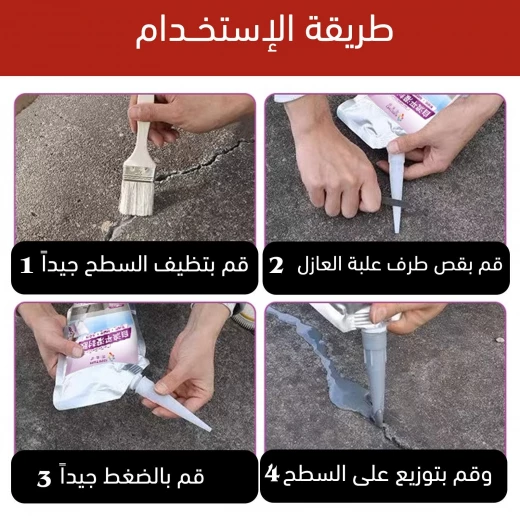 طريقة الإستخدام

1 قم بتظيف السطح جيداً

2 قم بقص طرف علبة العازل

3 قم بالضغط جيداً

4 وقم بتوزيع على السطح