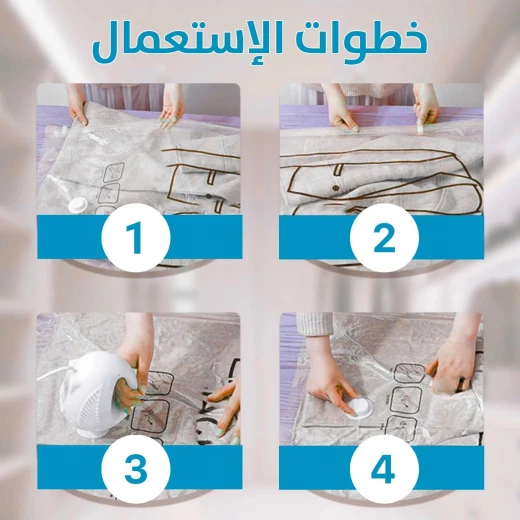 خطوات الإستعمال

1

2

3

4