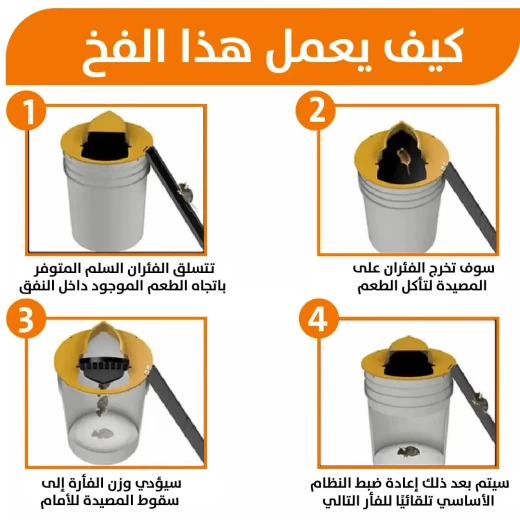 كيف يعمل هذا الفخ

1

تتسلق الفئران السلم المتوفر باتجاه الطعم الموجود داخل النفق

2

سوف تخرج الفئران على المصيدة لتأكل الطعم

3

سيؤدي وزن الفأرة إلى سقوط المصيدة للأمام

4

سيتم بعد ذلك إعادة ضبط النظام الأساسي تلقائيًا للفأر التالي