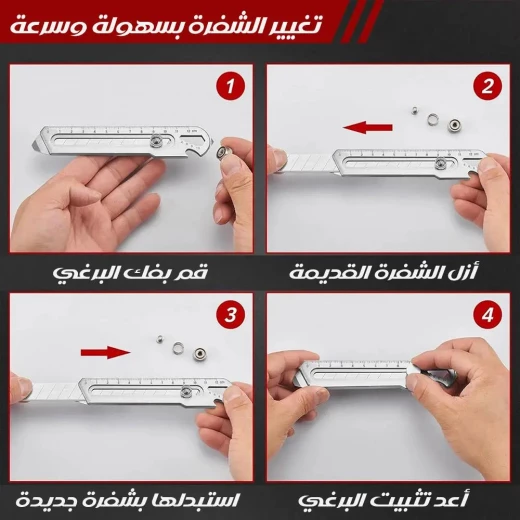 تغيير الشفرة بسهولة وسرعة

1

قم بفك البرغي

2

أزل الشفرة القديمة

3

استبدلها بشفرة جديدة

4

أعد تثبيت البرغي