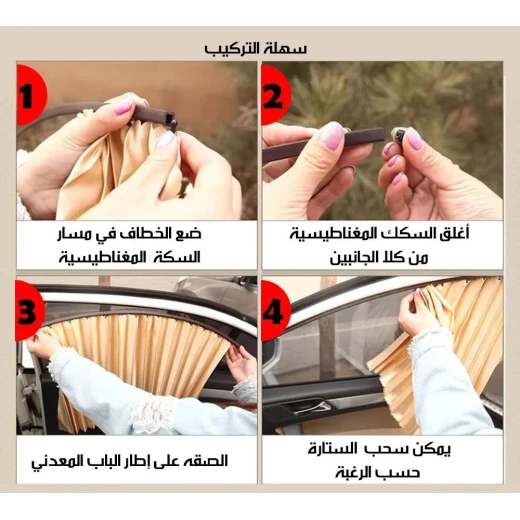 سهلة التركيب

1

ضع الخطاف في مسار السكة المغناطيسية

2

أغلق السكك المغناطيسية من كلا الجانبين

3

الصقه على إطار الباب المعدني

4

يمكن سحب الستارة حسب الرغبة