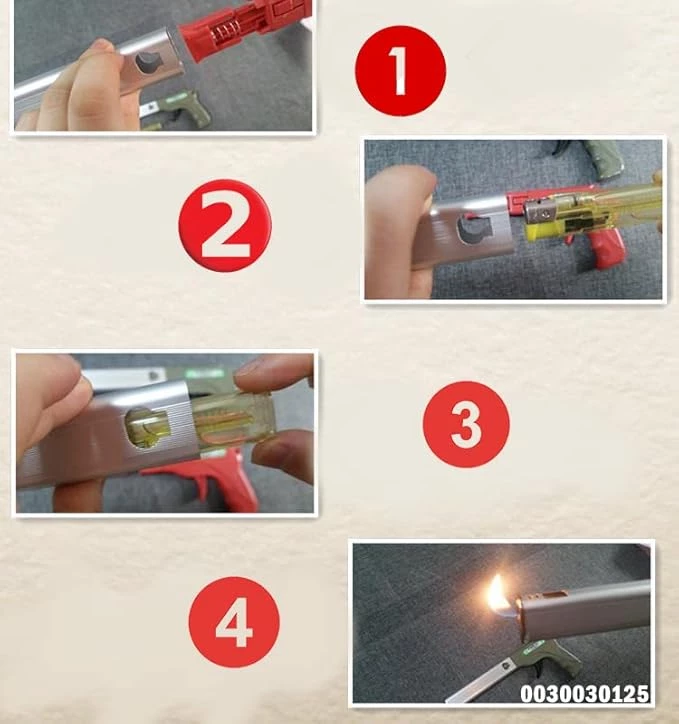 1

2

3

4

0030030125