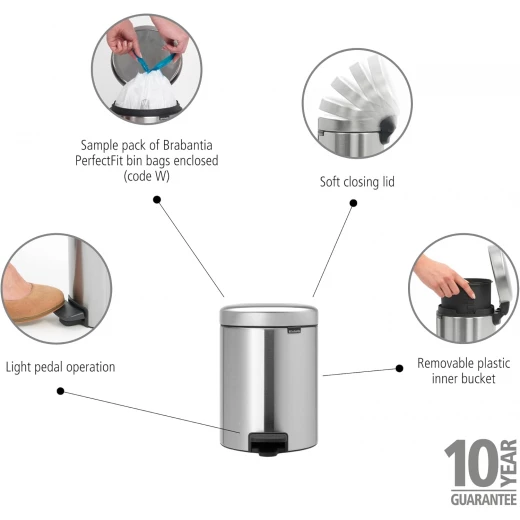 Sample pack of Brabantia PerfectFit bin bags enclosed (code W)

Soft closing lid

Light pedal operation

Removable plastic inner bucket

10 YEAR GUARANTEE