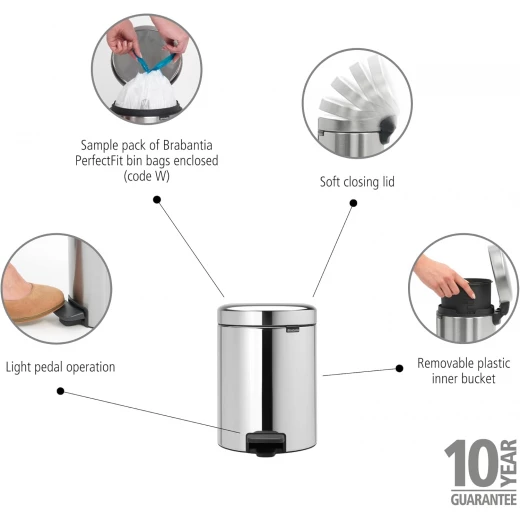 Sample pack of Brabantia PerfectFit bin bags enclosed (code W)

Soft closing lid

Light pedal operation

Removable plastic inner bucket

10 YEAR GUARANTEE