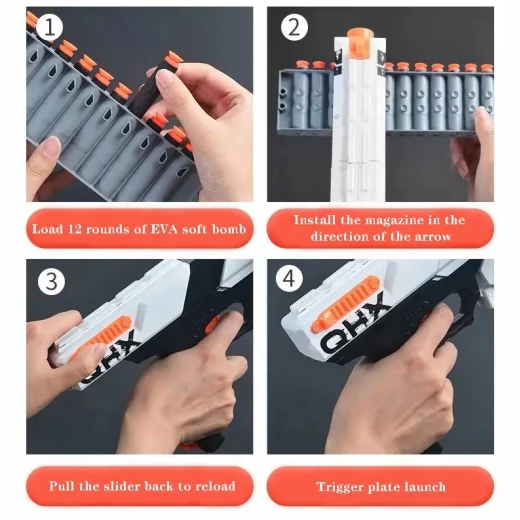 1

Load 12 rounds of EVA soft bomb

2

Install the magazine in the direction of the arrow

3

QHX

Pull the slider back to reload

4

QHX

Trigger plate launch