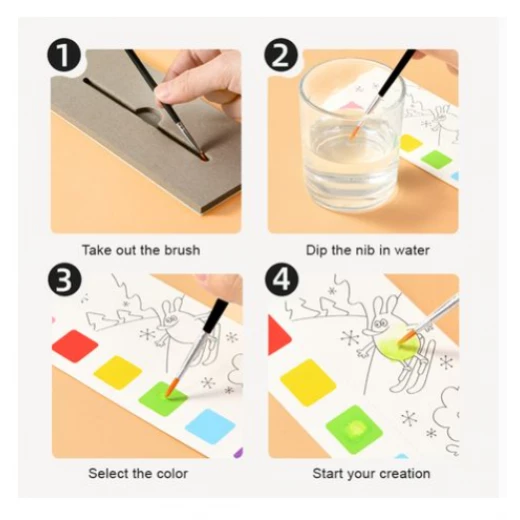 1
Take out the brush

2
Dip the nib in water

3
Select the color

4
Start your creation