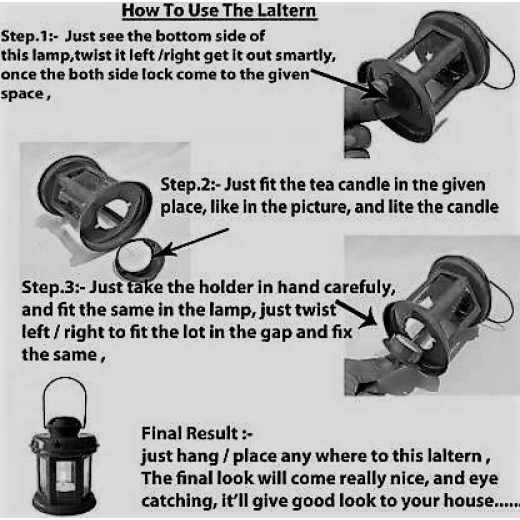 How To Use The Laltern

Step.1:- Just see the bottom side of this lamp,twist it left /right get it out smartly, once the both side lock come to the given space ,

Step.2:- Just fit the tea candle in the given place, like in the picture, and lite the candle

Step.3:- Just take the holder in hand carefuly, and fit the same in the lamp, just twist left / right to fit the lot in the gap and fix the same ,

Final Result :-
just hang / place any where to this laltern , The final look will come really nice, and eye catching, it'll give good look to your house.....