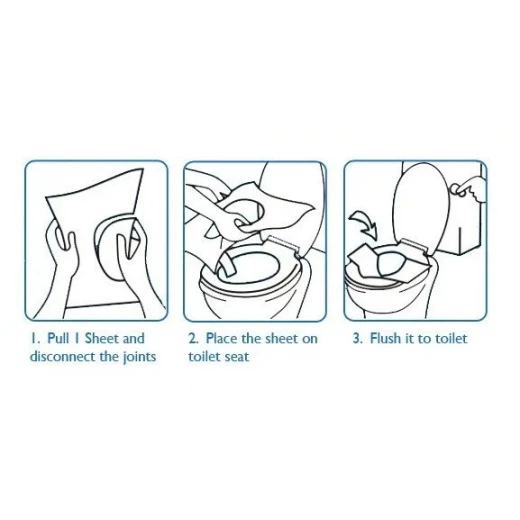 1. Pull 1 Sheet and disconnect the joints

2. Place the sheet on toilet seat

3. Flush it to toilet