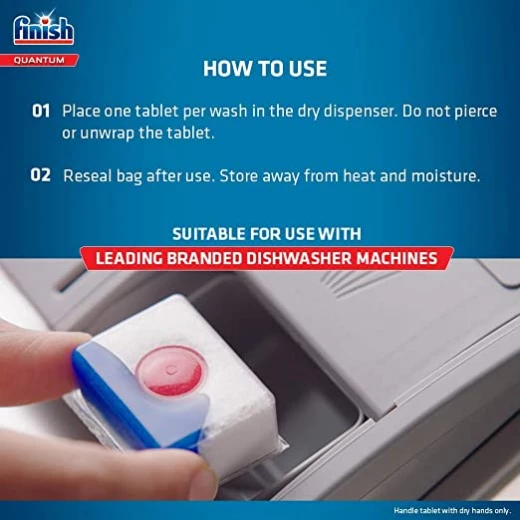 finish
QUANTUM

HOW TO USE

01 Place one tablet per wash in the dry dispenser. Do not pierce or unwrap the tablet.

02 Reseal bag after use. Store away from heat and moisture.

SUITABLE FOR USE WITH
LEADING BRANDED DISHWASHER MACHINES

Handle tablet with dry hands only.