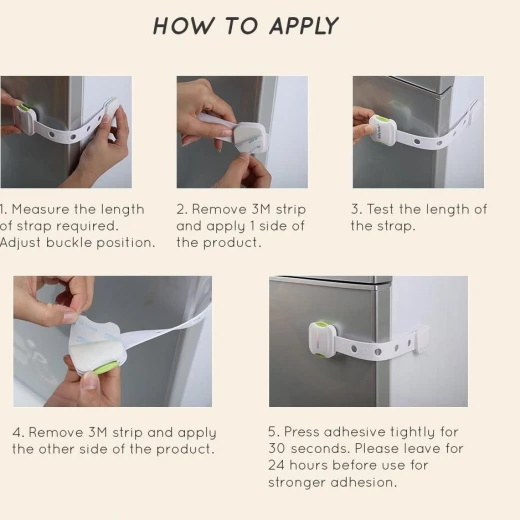 HOW TO APPLY

1. Measure the length of strap required. Adjust buckle position.

2. Remove 3M strip and apply 1 side of the product.

3. Test the length of the strap.

4. Remove 3M strip and apply the other side of the product.

5. Press adhesive tightly for 30 seconds. Please leave for 24 hours before use for stronger adhesion.