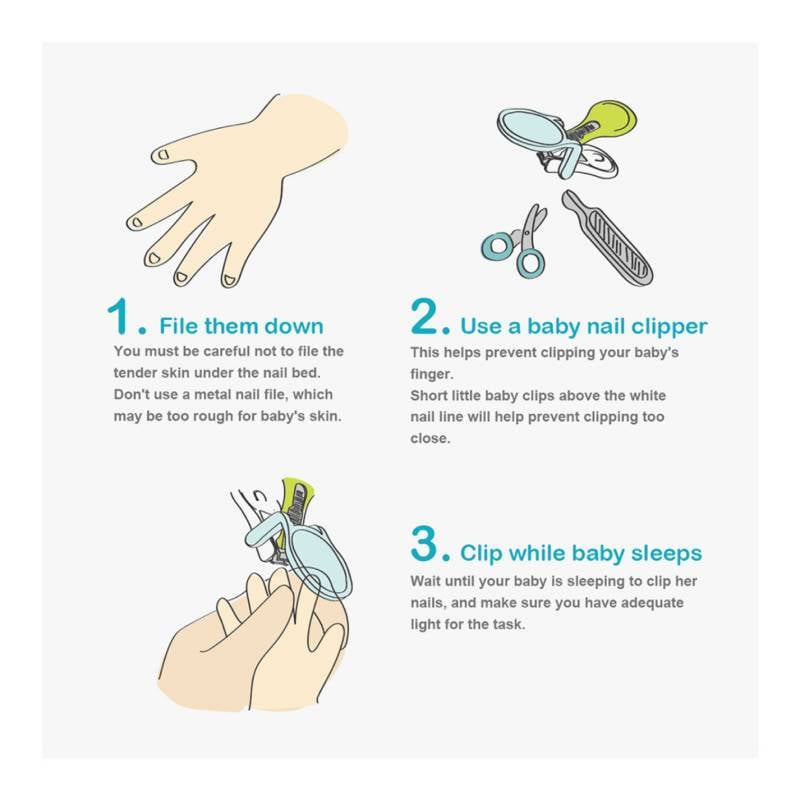 1. File them down
You must be careful not to file the tender skin under the nail bed. Don't use a metal nail file, which may be too rough for baby's skin.

2. Use a baby nail clipper
This helps prevent clipping your baby's finger.
Short little baby clips above the white nail line will help prevent clipping too close.

3. Clip while baby sleeps
Wait until your baby is sleeping to clip her nails, and make sure you have adequate light for the task.